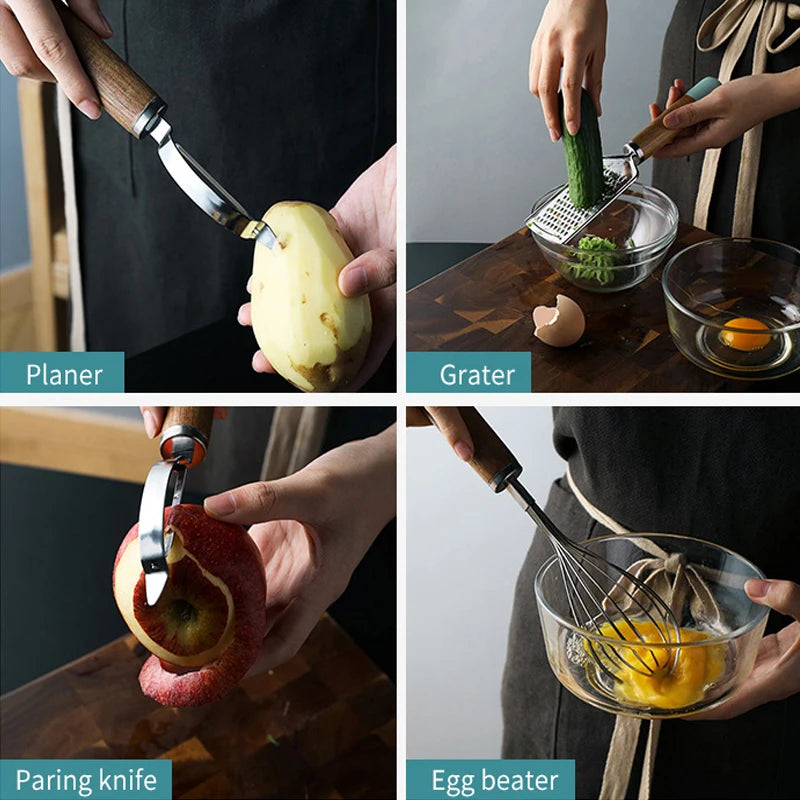 Planer

Grater

Paring knife

Egg beater