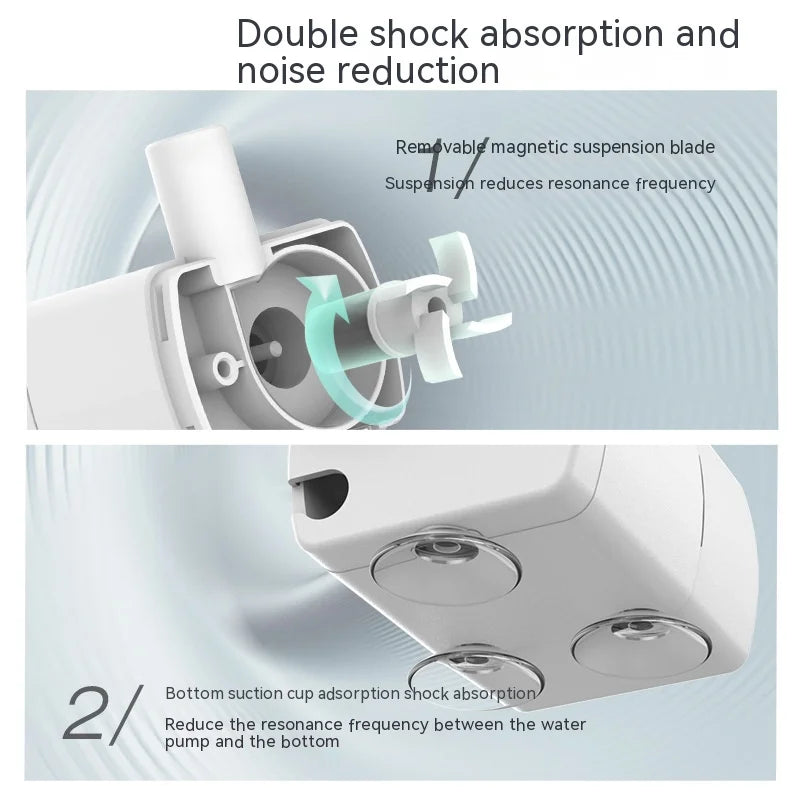 Double shock absorption and noise reduction

1/

Removable magnetic suspension blade

Suspension reduces resonance frequency

2/

Bottom suction cup adsorption shock absorption

Reduce the resonance frequency between the water pump and the bottom